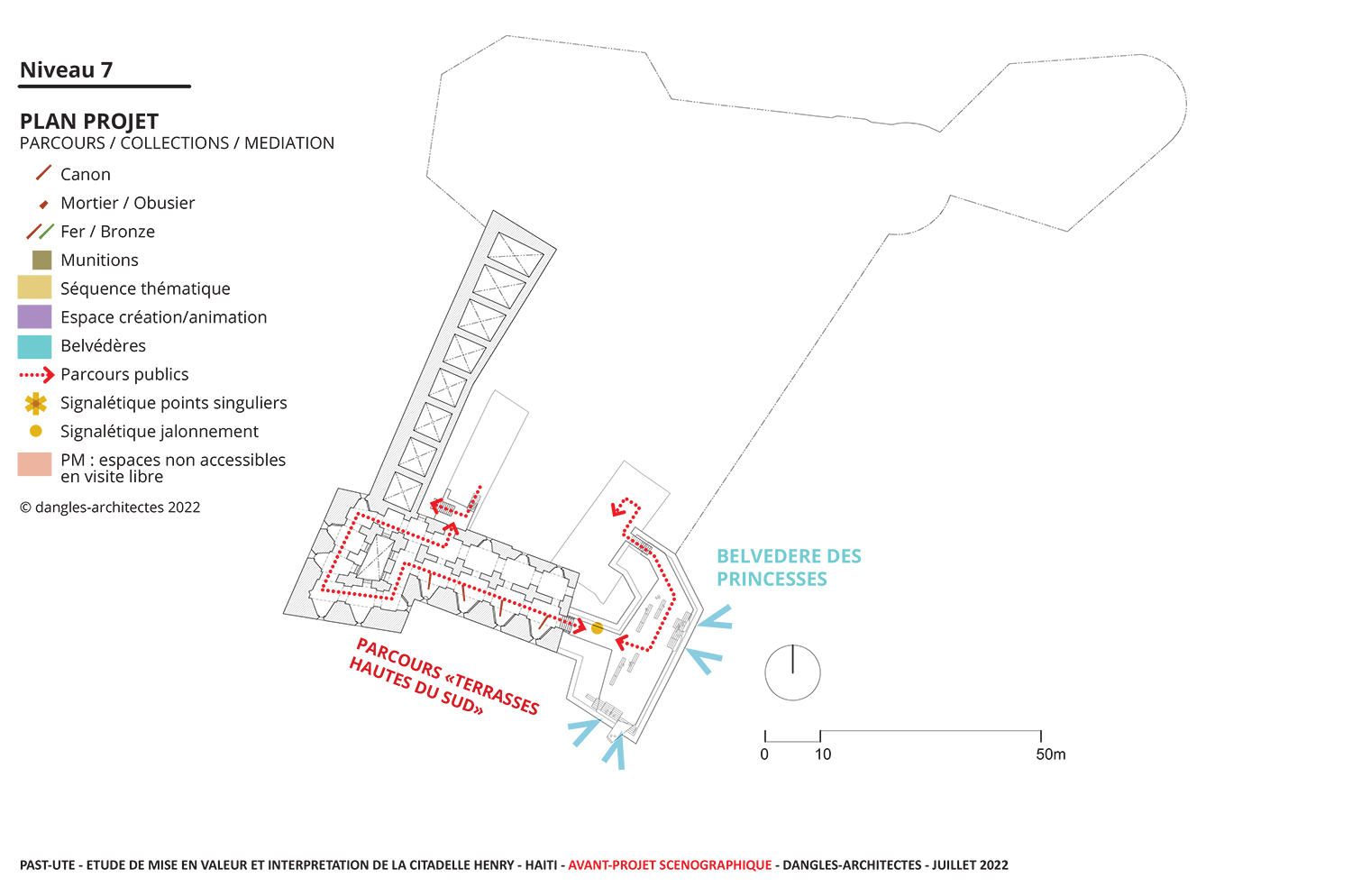 Niveau 7

PLAN PROJET
PARCOURS / COLLECTIONS / MEDIATION

Canon
Mortier / Obusier
Fer / Bronze
Munitions
Séquence thématique
Espace création/animation
Belvédères
Parcours publics
Signalétique points singuliers
Signalétique jalonnement
PM : espaces non accessibles en visite libre

© dangles-architectes 2022

BELVEDERE DES PRINCESSES

PARCOURS «TERRASSES HAUTES DU SUD»

0 10 50m

PAST-UTE - ETUDE DE MISE EN VALEUR ET INTERPRETATION DE LA CITADELLE HENRY - HAITI - AVANT-PROJET SCENOGRAPHIQUE - DANGLES-ARCHITECTES - JUILLET 2022